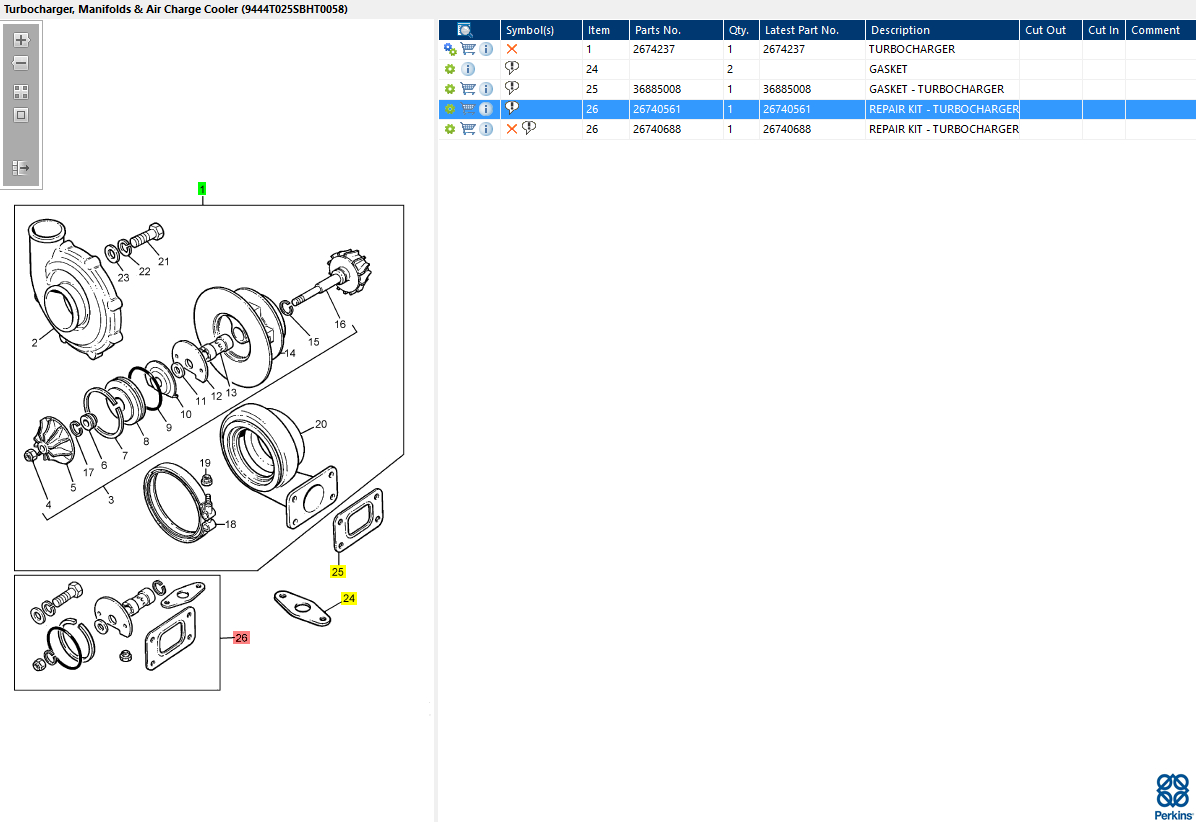 Turbocharger, Manifolds & Air Charge Cooler (9444T025SBHT0058)

1

21
22
23
2
16
15
14
13
12
11
10
9
8
7
6
17
5
4
3
20
19
18
25
24
26

| | Symbol(s) | Item | Parts No. | Qty. | Latest Part No. | Description | Cut Out | Cut In | Comment |
|---|---|---|---|---|---|---|---|---|---|
| | | 1 | 2674237 | 1 | 2674237 | TURBOCHARGER | | | |
| | | 24 | | 2 | | GASKET | | | |
| | | 25 | 36885008 | 1 | 36885008 | GASKET - TURBOCHARGER | | | |
| | | 26 | 26740561 | 1 | 26740561 | REPAIR KIT - TURBOCHARGER | | | |
| | | 26 | 26740688 | 1 | 26740688 | REPAIR KIT - TURBOCHARGER | | | |

Perkins